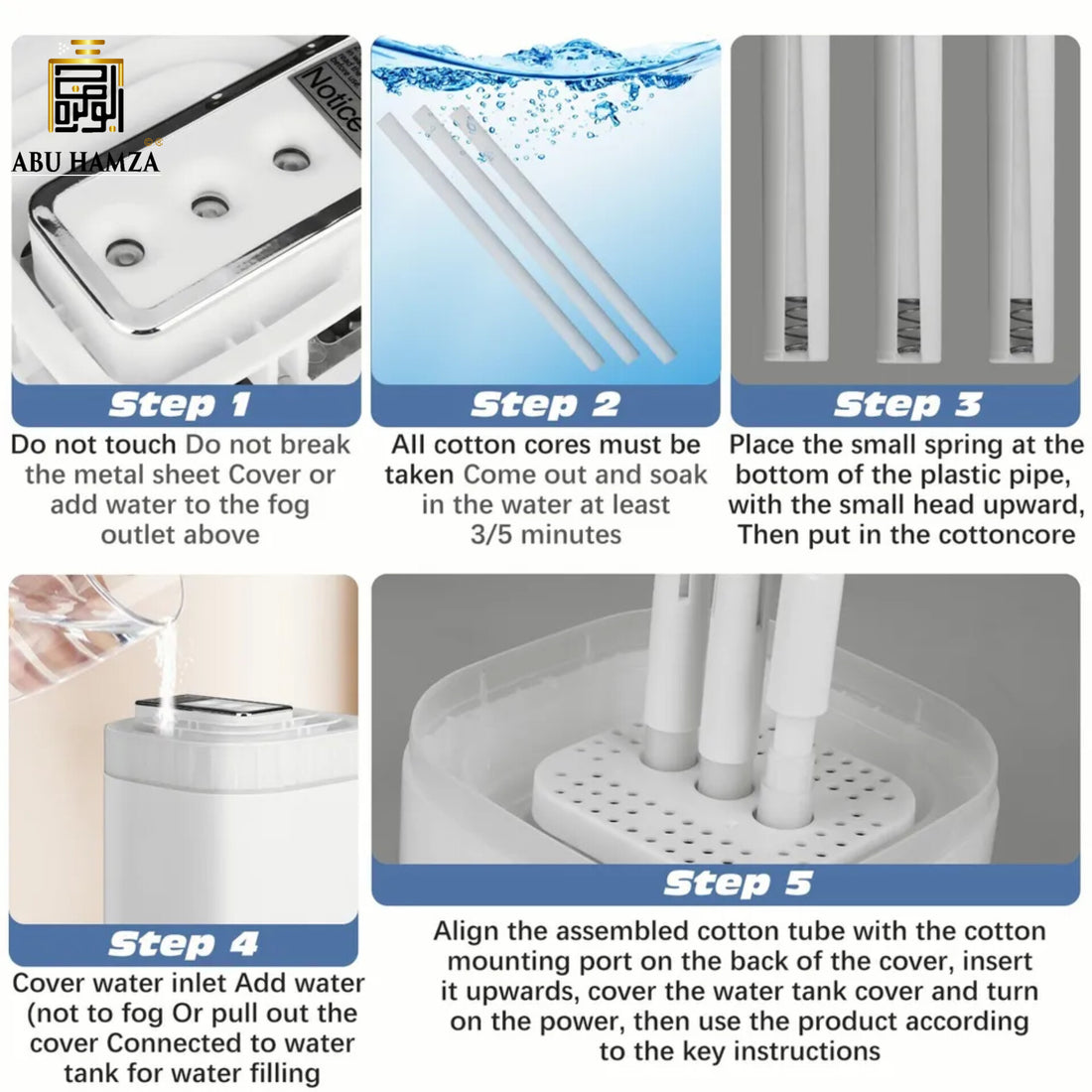 ABU HAMZA

Notice

Step 1
Do not touch Do not break the metal sheet Cover or add water to the fog outlet above

Step 2
All cotton cores must be taken Come out and soak in the water at least 3/5 minutes

Step 3
Place the small spring at the bottom of the plastic pipe, with the small head upward, Then put in the cottoncore

Step 4
Cover water inlet Add water (not to fog Or pull out the cover Connected to water tank for water filling

Step 5
Align the assembled cotton tube with the cotton mounting port on the back of the cover, insert it upwards, cover the water tank cover and turn on the power, then use the product according to the key instructions